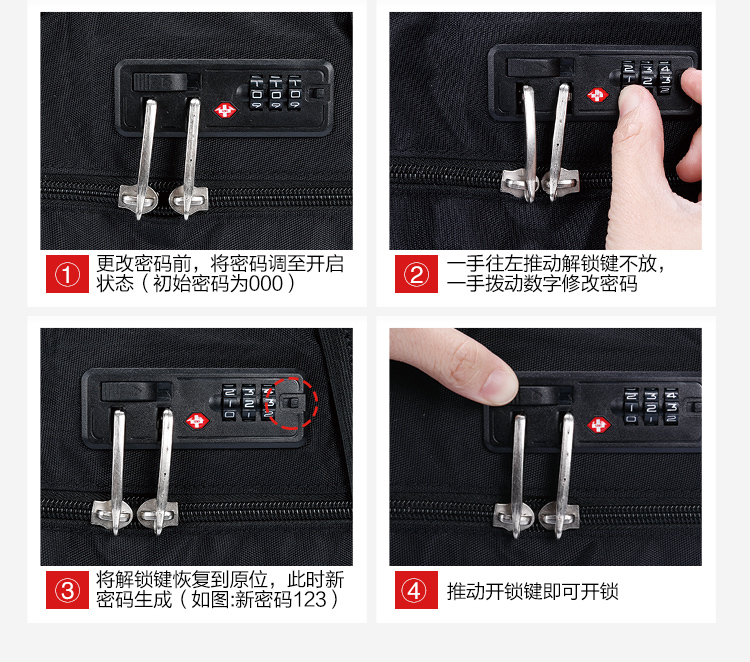 ① 更改密码前，将密码调至开启状态（初始密码为000）

② 一手往左推动解锁键不放，一手拨动数字修改密码

③ 将解锁键恢复到原位，此时新密码生成（如图:新密码123）

④ 推动开锁键即可开锁