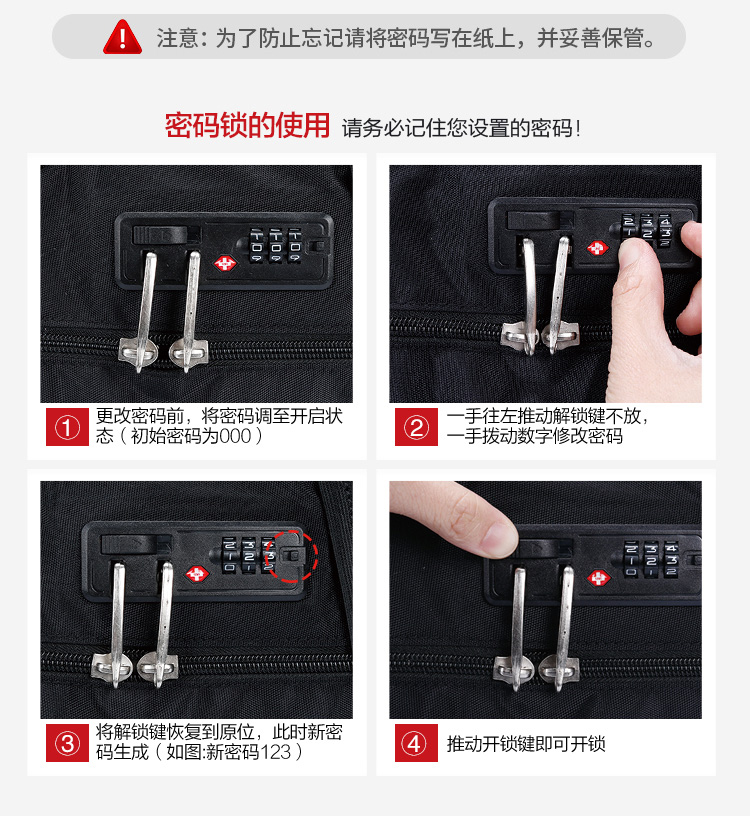 注意：为了防止忘记请将密码写在纸上，并妥善保管。

密码锁的使用 请务必记住您设置的密码！

① 更改密码前，将密码调至开启状态（初始密码为000）

② 一手往左推动解锁键不放，一手拨动数字修改密码

③ 将解锁键恢复到原位，此时新密码生成（如图:新密码123）

④ 推动开锁键即可开锁