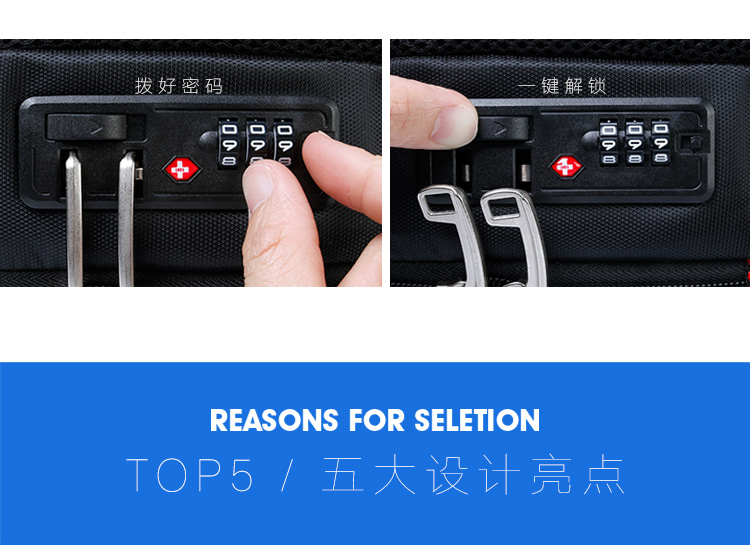 拨好密码

0 0 0
9 9 9
8 8 8

一键解锁

0 0 0
9 9 9
8 8 8

REASONS FOR SELETION

TOP5 / 五大设计亮点